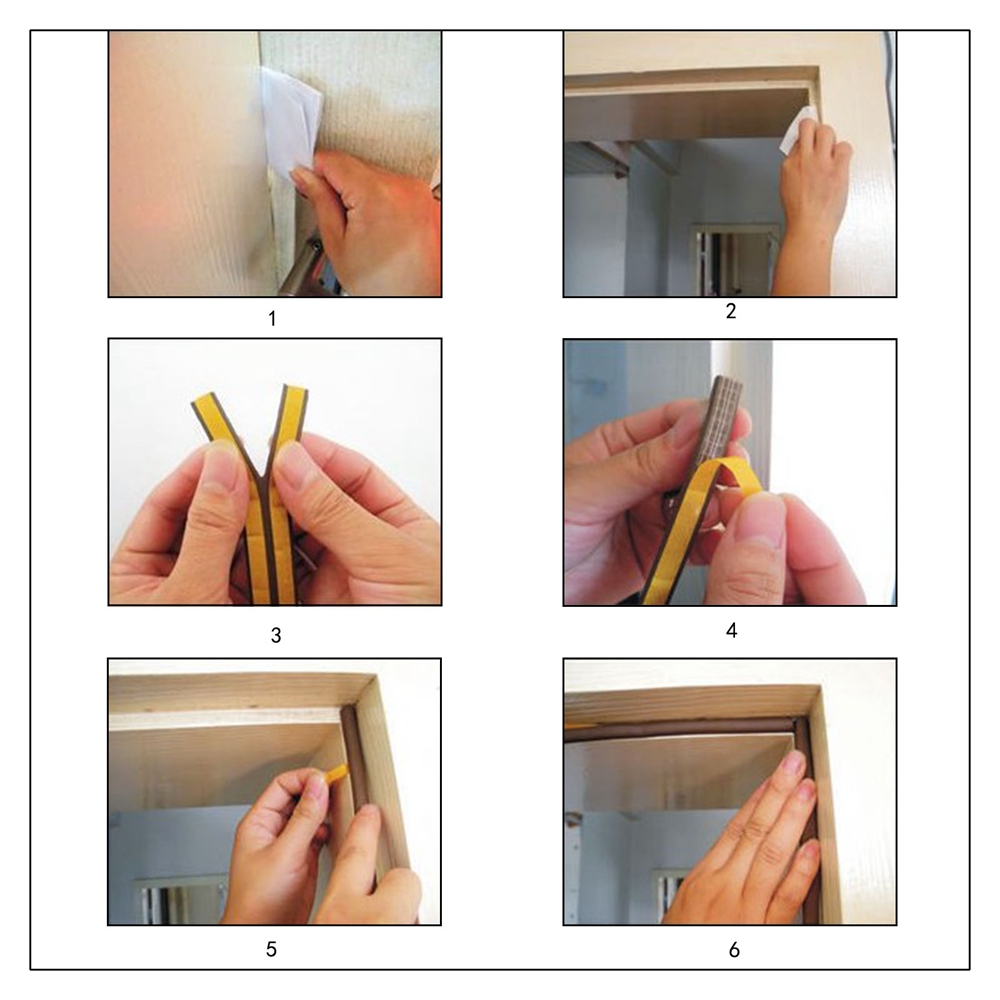 1

2

3

4

5

6