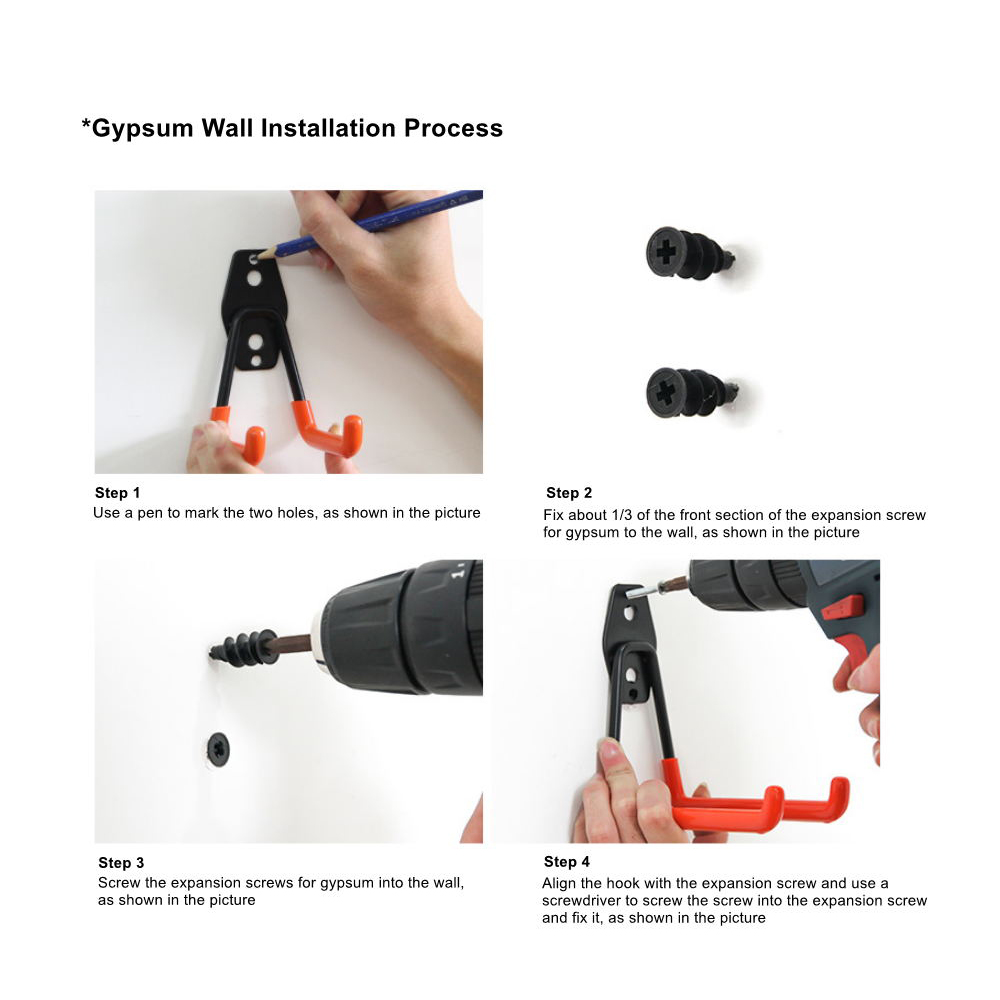 *Gypsum Wall Installation Process

Step 1
Use a pen to mark the two holes, as shown in the picture

Step 2
Fix about 1/3 of the front section of the expansion screw for gypsum to the wall, as shown in the picture

Step 3
Screw the expansion screws for gypsum into the wall, as shown in the picture

Step 4
Align the hook with the expansion screw and use a screwdriver to screw the screw into the expansion screw and fix it, as shown in the picture