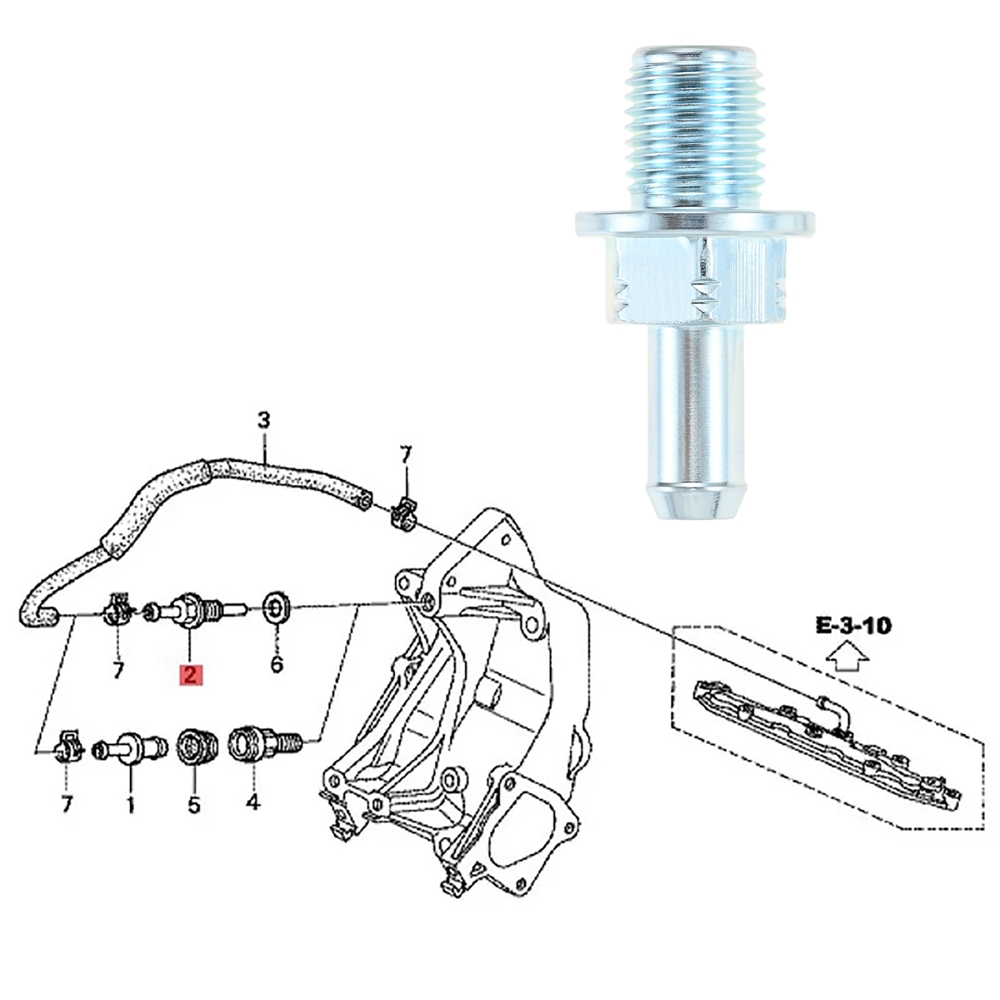 3
7
7
2
6
E-3-10
7
1
5
4