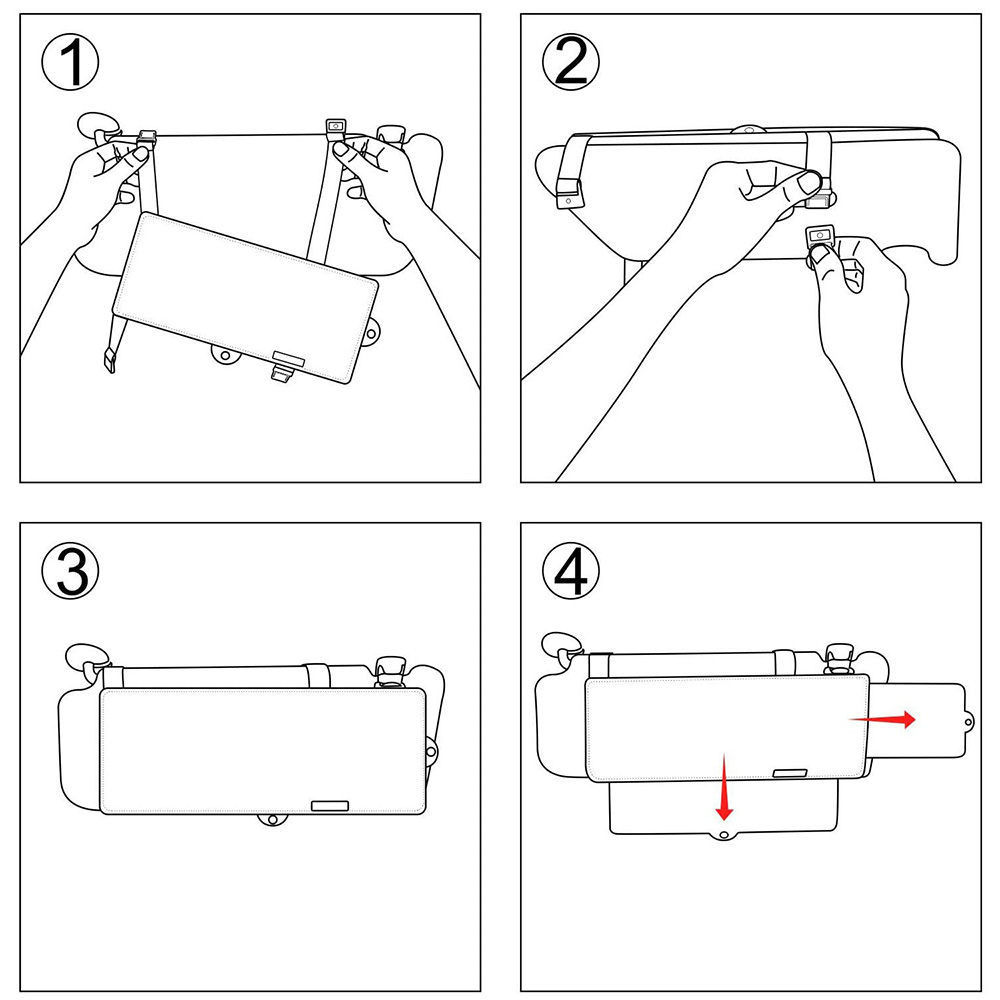 ①

②

③

④